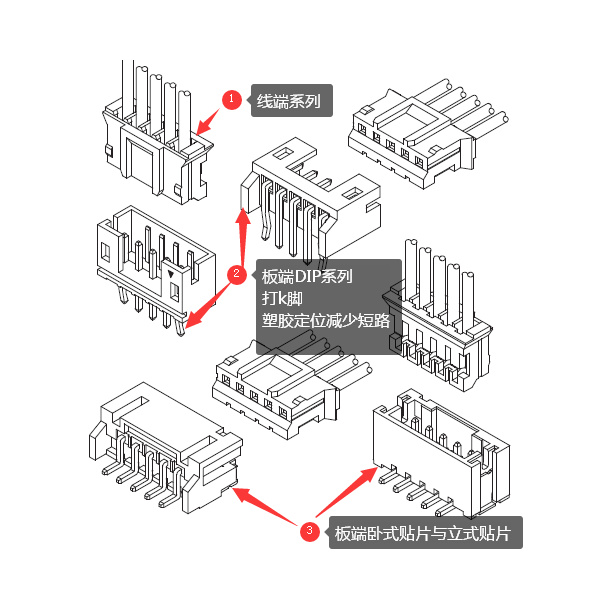 1
线端系列

2
板端DIP系列
打k脚
塑胶定位减少短路

3
板端卧式贴片与立式贴片